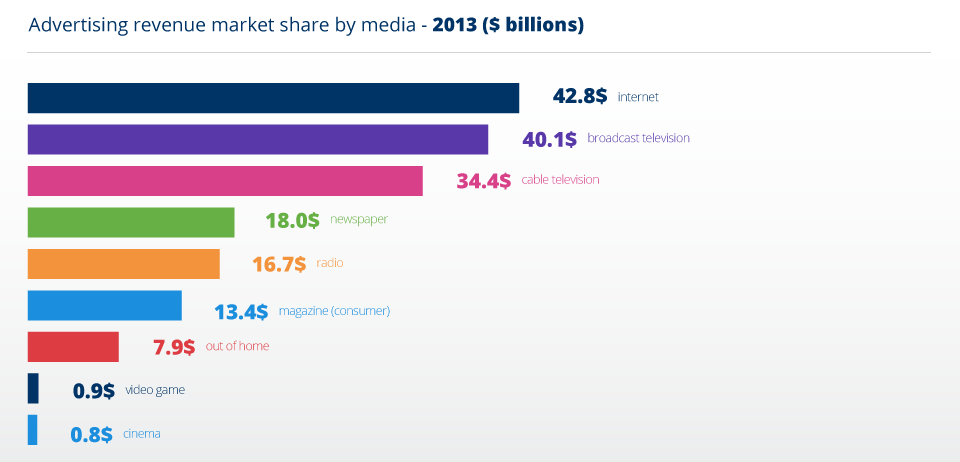 Advertising revenue market share by media - 2013 ($ billions)

42.8$ internet
40.1$ broadcast television
34.4$ cable television
18.0$ newspaper
16.7$ radio
13.4$ magazine (consumer)
7.9$ out of home
0.9$ video game
0.8$ cinema